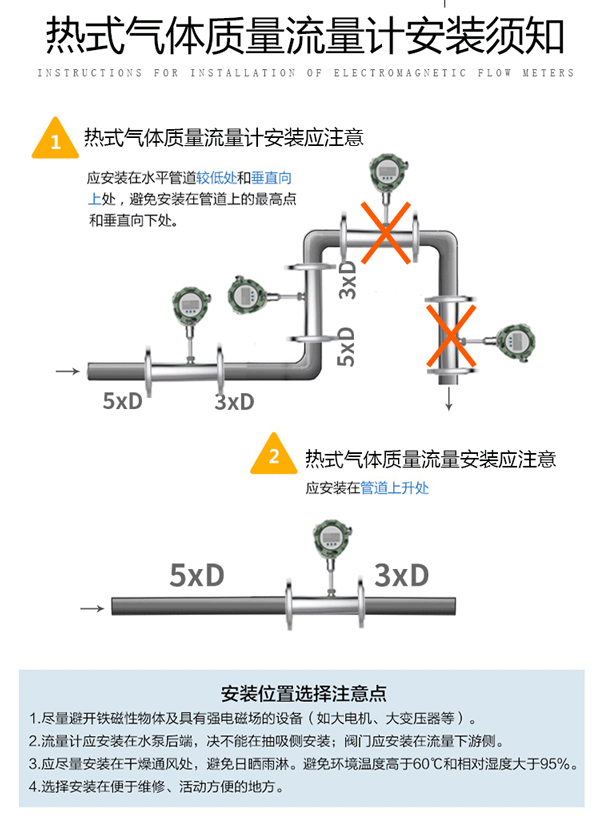 热式气体质量流量计安装须知

INSTRUCTIONS FOR INSTALLATION OF ELECTROMAGNETIC FLOW METERS

1 热式气体质量流量计安装应注意

应安装在水平管道较低处和垂直向上处，避免安装在管道上的最高点和垂直向下处。

3xD

5xD

5xD

3xD

2 热式气体质量流量安装应注意

应安装在管道上升处

5xD

3xD

安装位置选择注意点

1.尽量避开铁磁性物体及具有强电磁场的设备（如大电机、大变压器等）。

2.流量计应安装在水泵后端，决不能在抽吸侧安装；阀门应安装在流量下游侧。

3.应尽量安装在干燥通风处，避免日晒雨淋。避免环境温度高于60℃和相对湿度大于95%。

4.选择安装在便于维修、活动方便的地方。